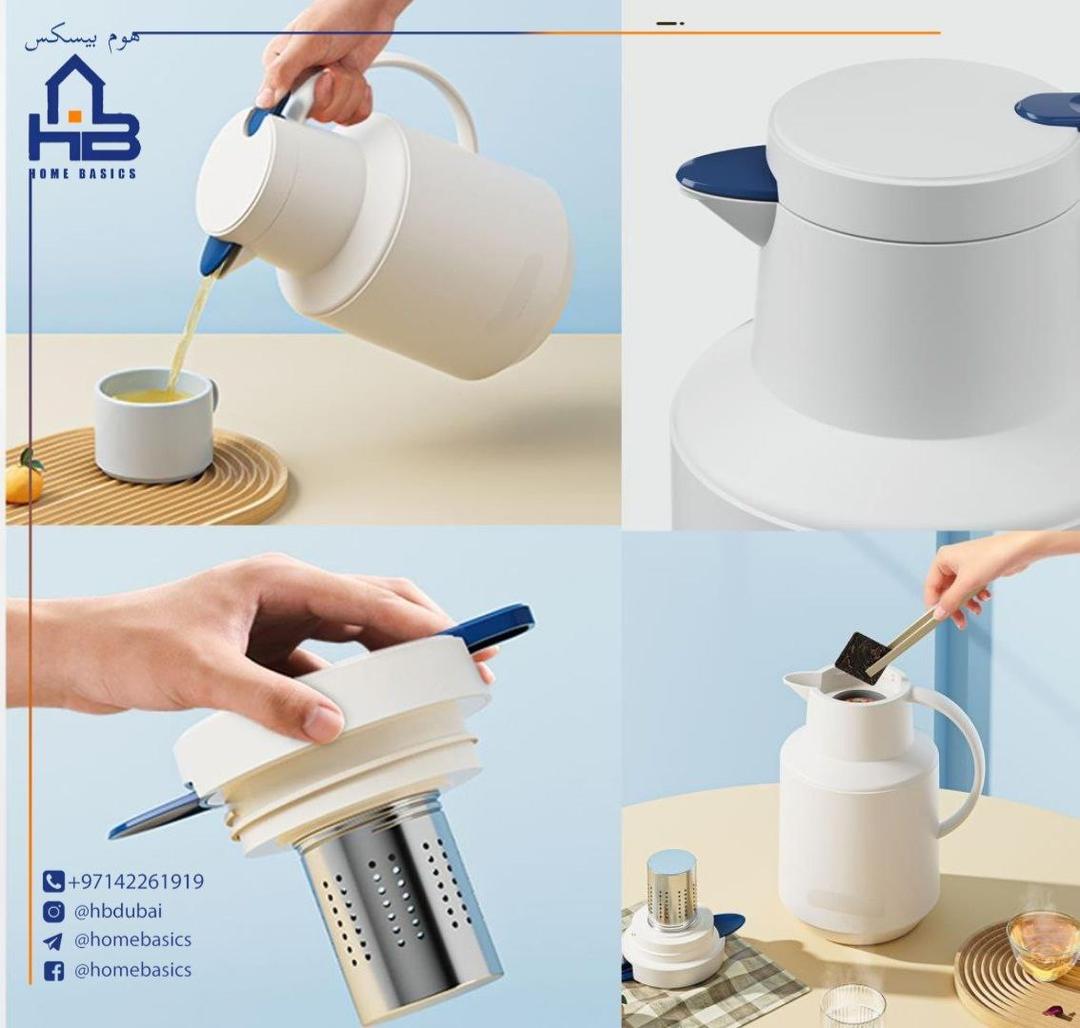 هوم بيسكس
HB
HOME BASICS

+97142261919
@hbdubai
@homebasics
@homebasics